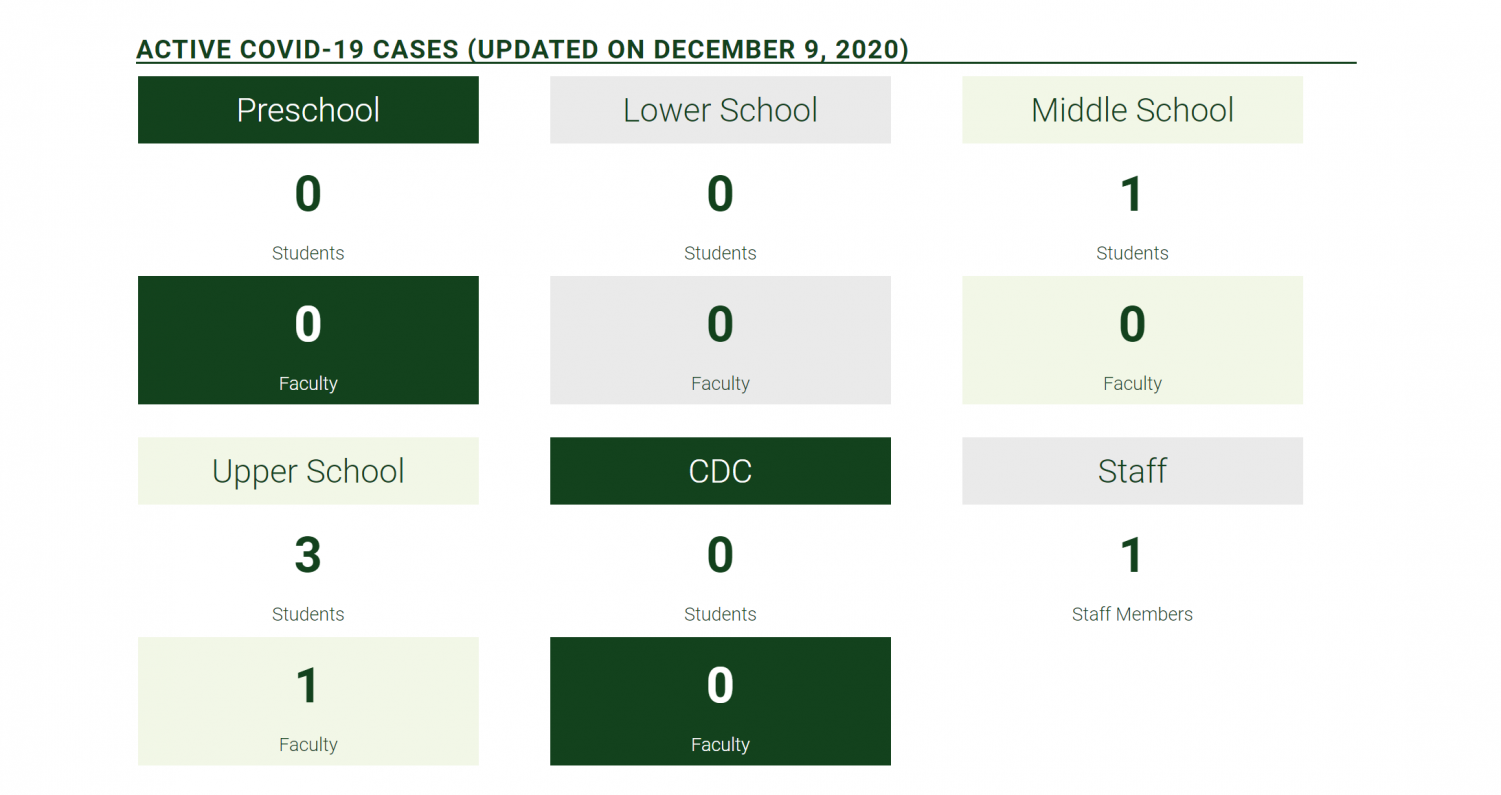 ACTIVE COVID-19 CASES (UPDATED ON DECEMBER 9, 2020)

Preschool

0

Students

0

Faculty

Lower School

0

Students

0

Faculty

Middle School

1

Students

0

Faculty

Upper School

3

Students

1

Faculty

CDC

0

Students

0

Faculty

Staff

1

Staff Members